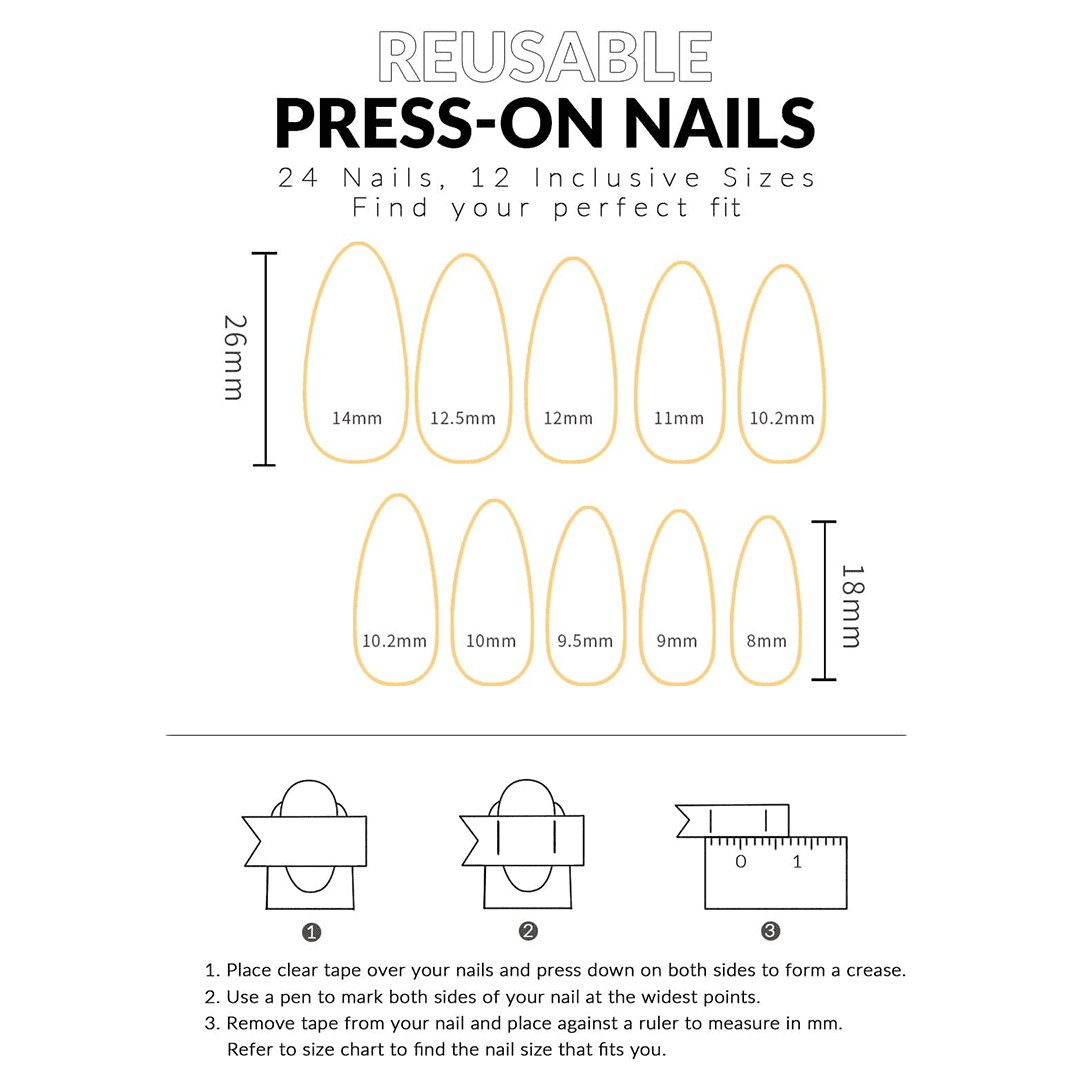 REUSABLE
PRESS-ON NAILS
24 Nails, 12 Inclusive Sizes
Find your perfect fit

26mm

14mm 12.5mm 12mm 11mm 10.2mm

10.2mm 10mm 9.5mm 9mm 8mm

18mm

0 1

❶ ❷ ❸

1. Place clear tape over your nails and press down on both sides to form a crease.
2. Use a pen to mark both sides of your nail at the widest points.
3. Remove tape from your nail and place against a ruler to measure in mm. Refer to size chart to find the nail size that fits you.