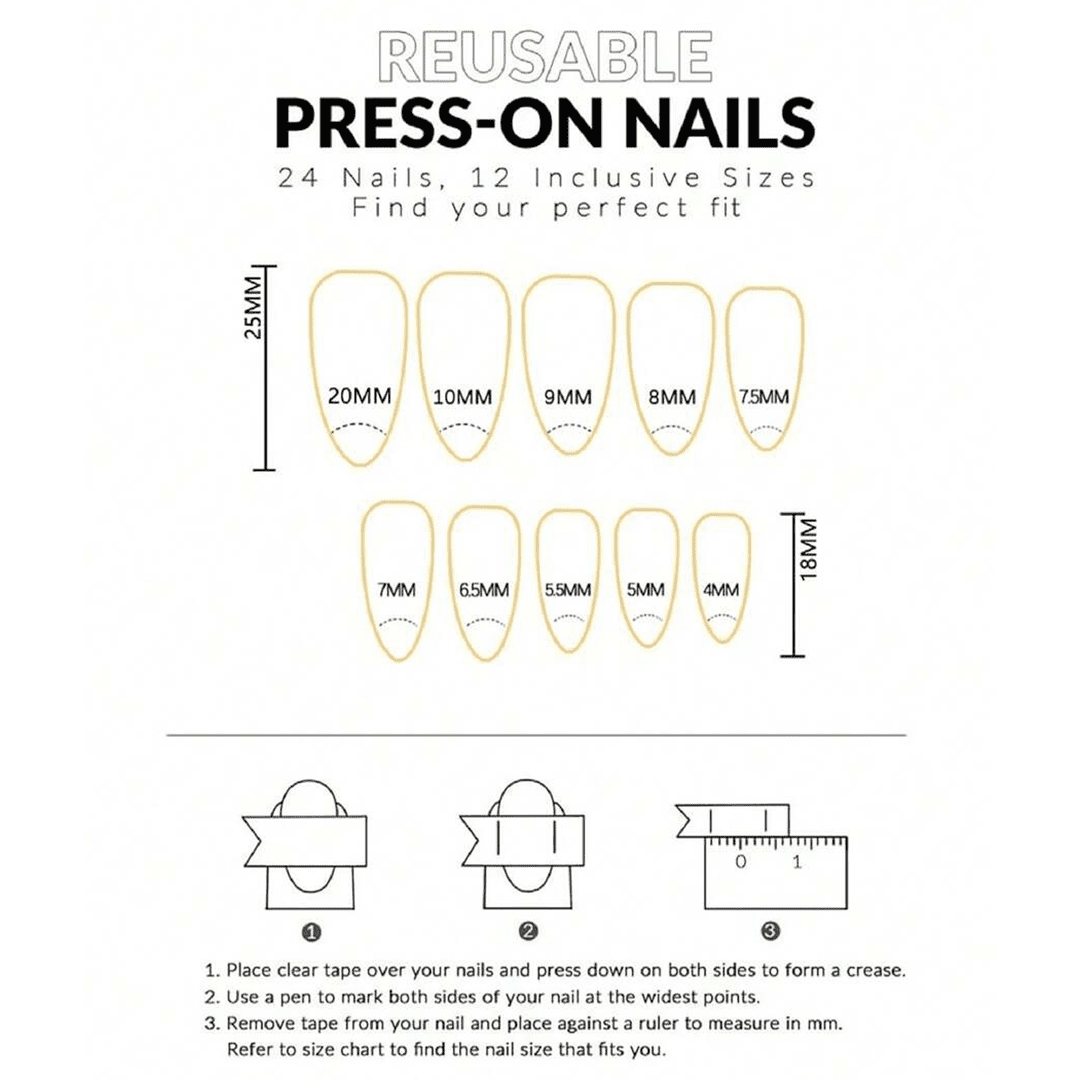 REUSABLE
PRESS-ON NAILS
24 Nails, 12 Inclusive Sizes
Find your perfect fit

25MM

20MM 10MM 9MM 8MM 7.5MM

7MM 6.5MM 5.5MM 5MM 4MM

18MM

0 1

❶ ❷ ❸

1. Place clear tape over your nails and press down on both sides to form a crease.
2. Use a pen to mark both sides of your nail at the widest points.
3. Remove tape from your nail and place against a ruler to measure in mm. Refer to size chart to find the nail size that fits you.