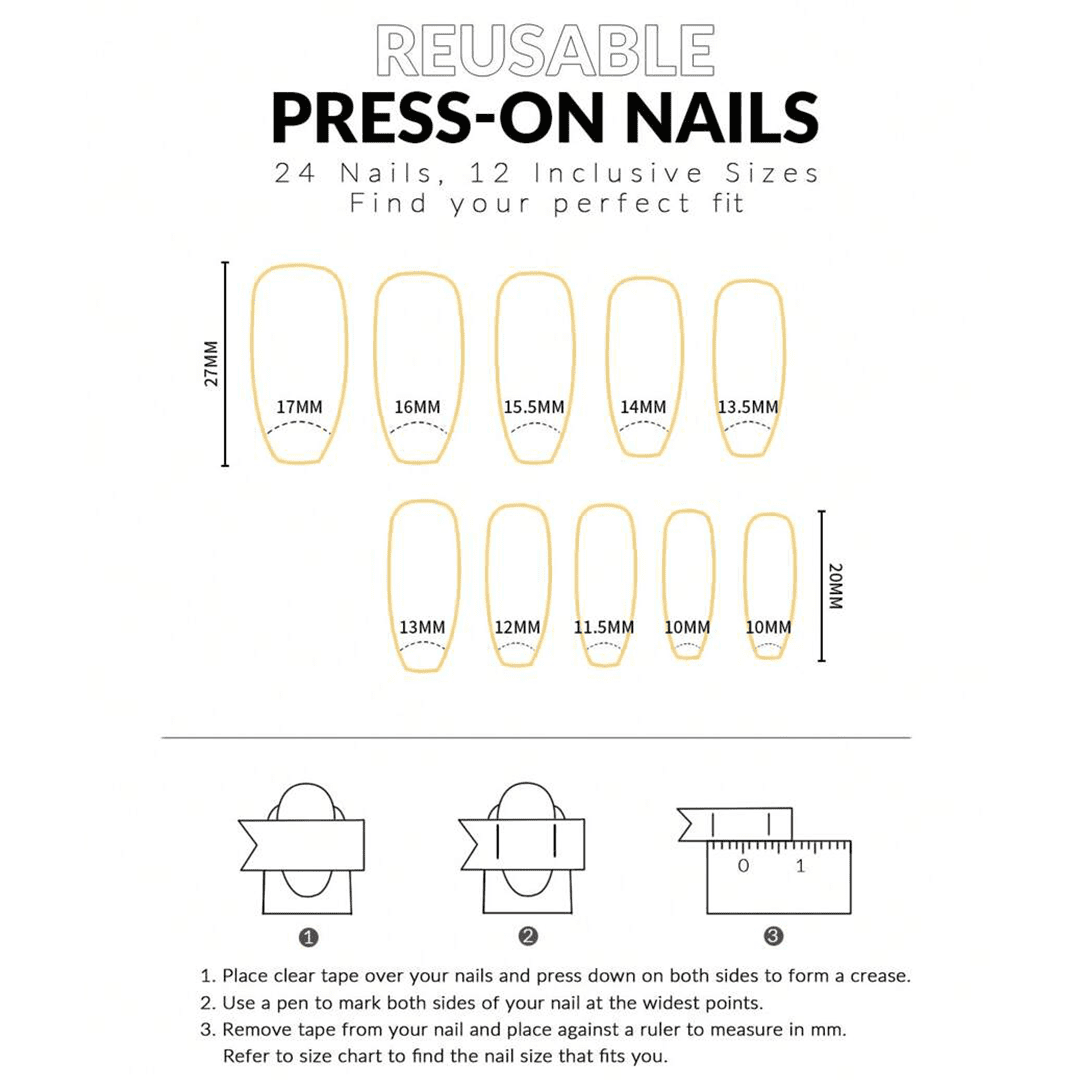 REUSABLE
PRESS-ON NAILS
24 Nails, 12 Inclusive Sizes
Find your perfect fit

27MM

17MM 16MM 15.5MM 14MM 13.5MM

13MM 12MM 11.5MM 10MM 10MM

20MM

0 1

❶ ❷ ❸

1. Place clear tape over your nails and press down on both sides to form a crease.
2. Use a pen to mark both sides of your nail at the widest points.
3. Remove tape from your nail and place against a ruler to measure in mm. Refer to size chart to find the nail size that fits you.