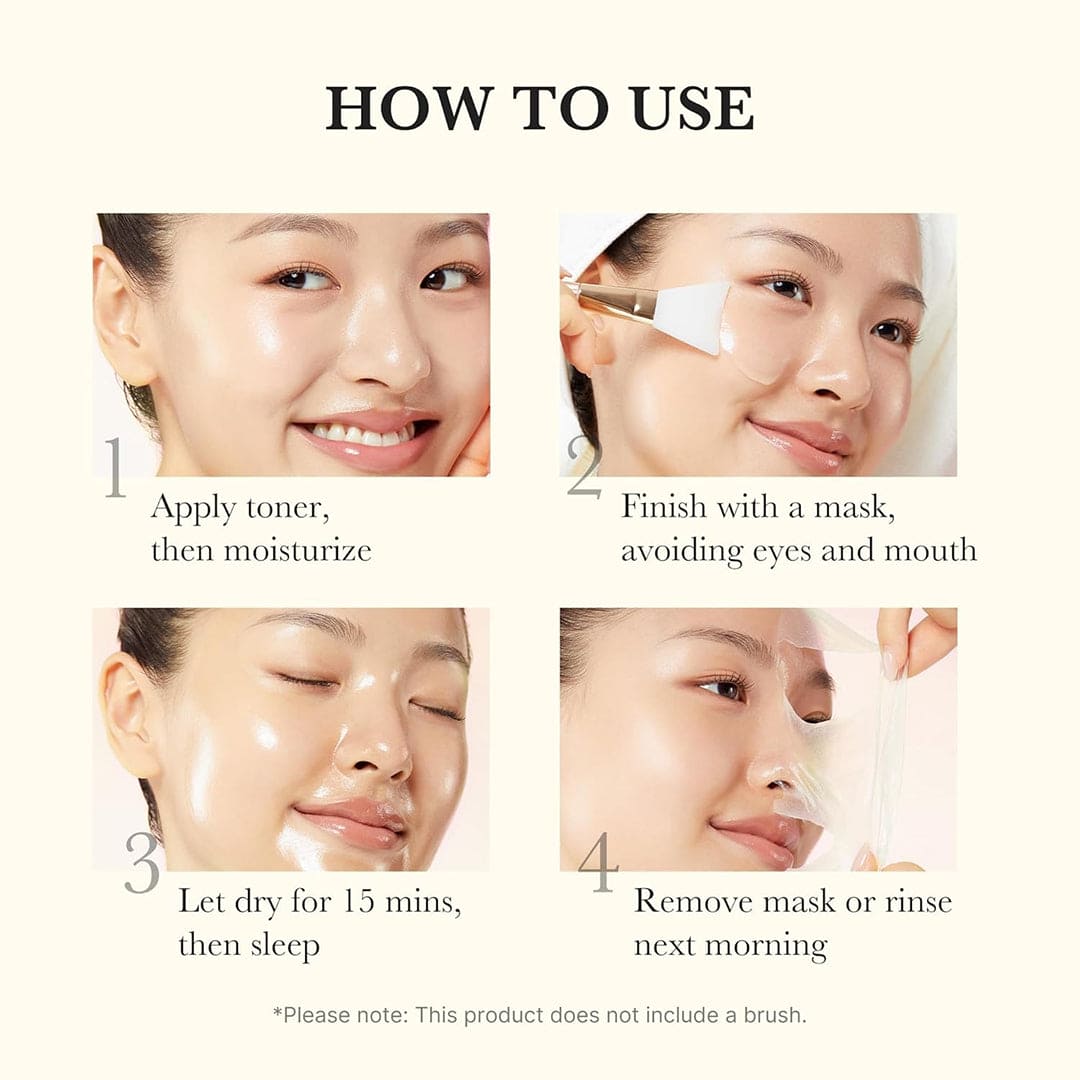 HOW TO USE

1 Apply toner, then moisturize

2 Finish with a mask, avoiding eyes and mouth

3 Let dry for 15 mins, then sleep

4 Remove mask or rinse next morning

*Please note: This product does not include a brush.