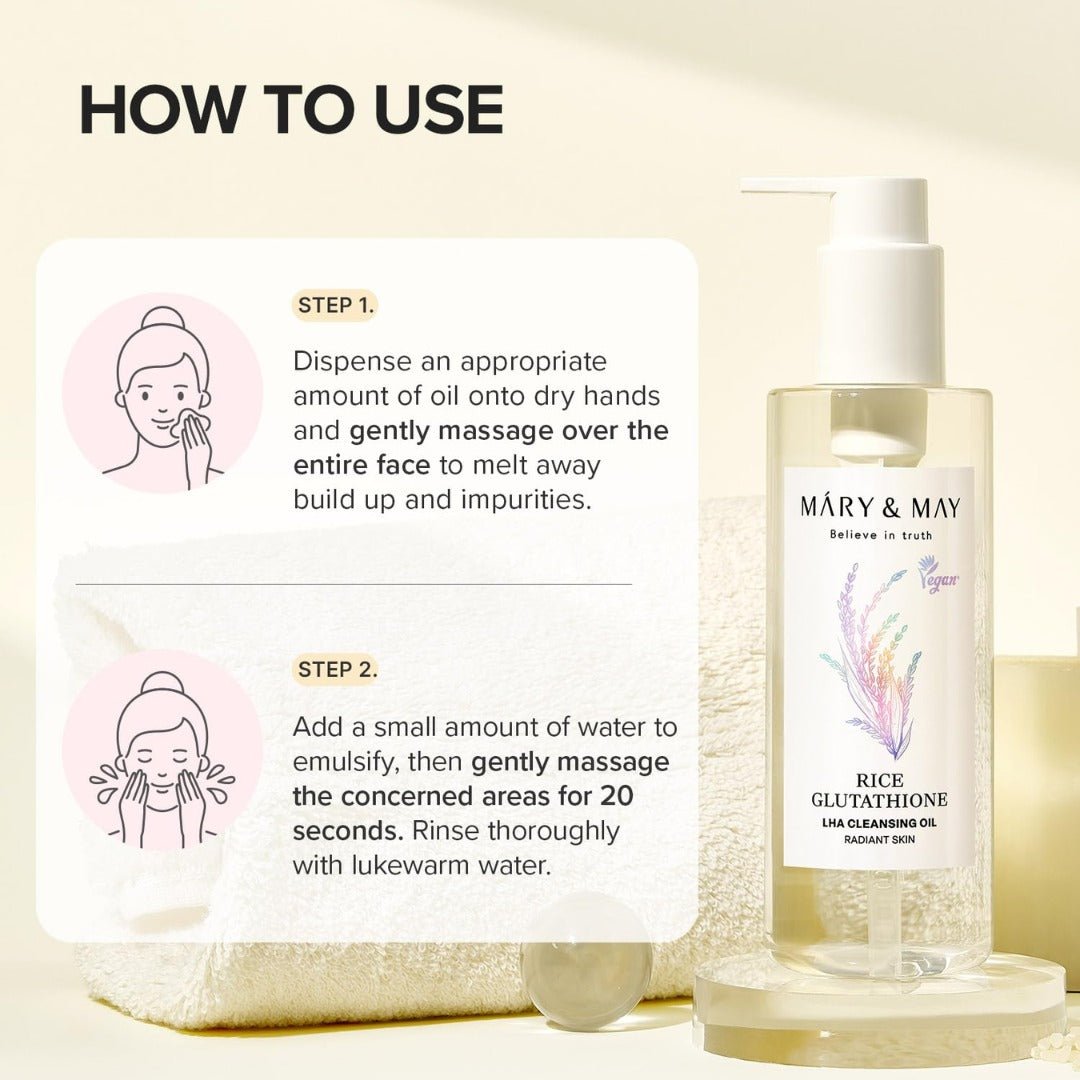 HOW TO USE

STEP 1.

Dispense an appropriate amount of oil onto dry hands and gently massage over the entire face to melt away build up and impurities.

STEP 2.

Add a small amount of water to emulsify, then gently massage the concerned areas for 20 seconds. Rinse thoroughly with lukewarm water.

MÁRY & MAY

Believe in truth

Vegan

RICE GLUTATHIONE

LHA CLEANSING OIL

RADIANT SKIN