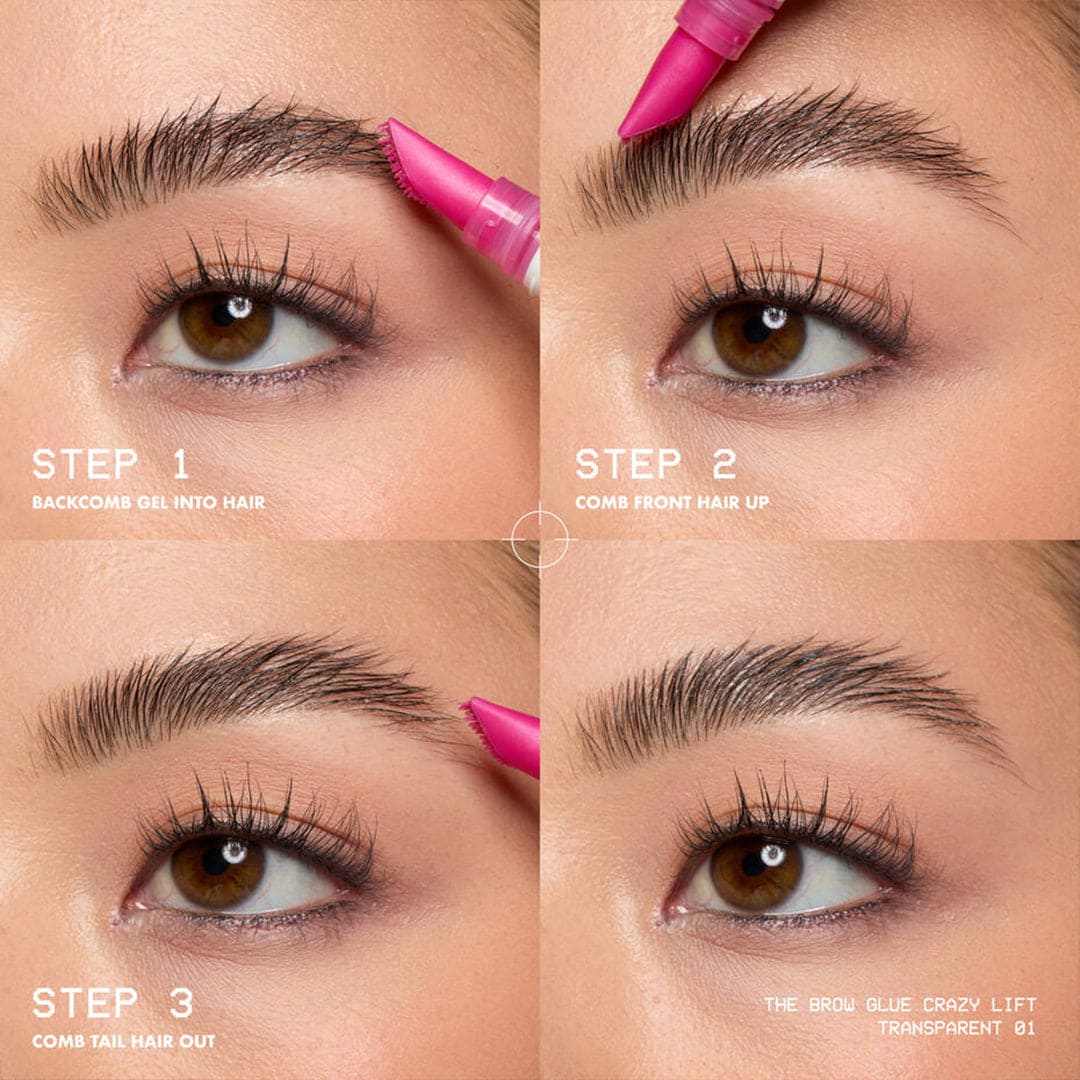 STEP 1
BACKCOMB GEL INTO HAIR

STEP 2
COMB FRONT HAIR UP

STEP 3
COMB TAIL HAIR OUT

THE BROW GLUE CRAZY LIFT
TRANSPARENT 01