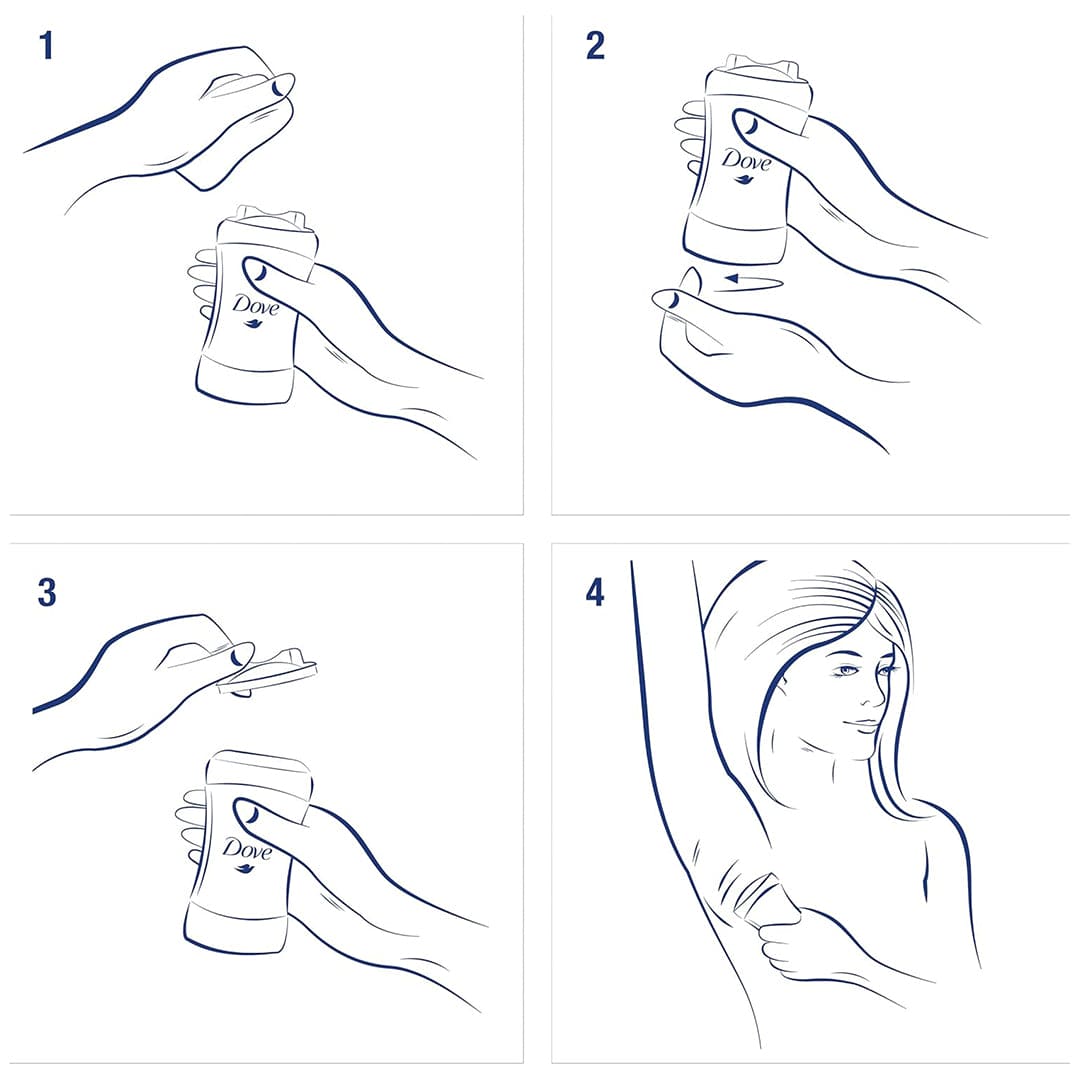 1

Dove

2

Dove

3

Dove

4